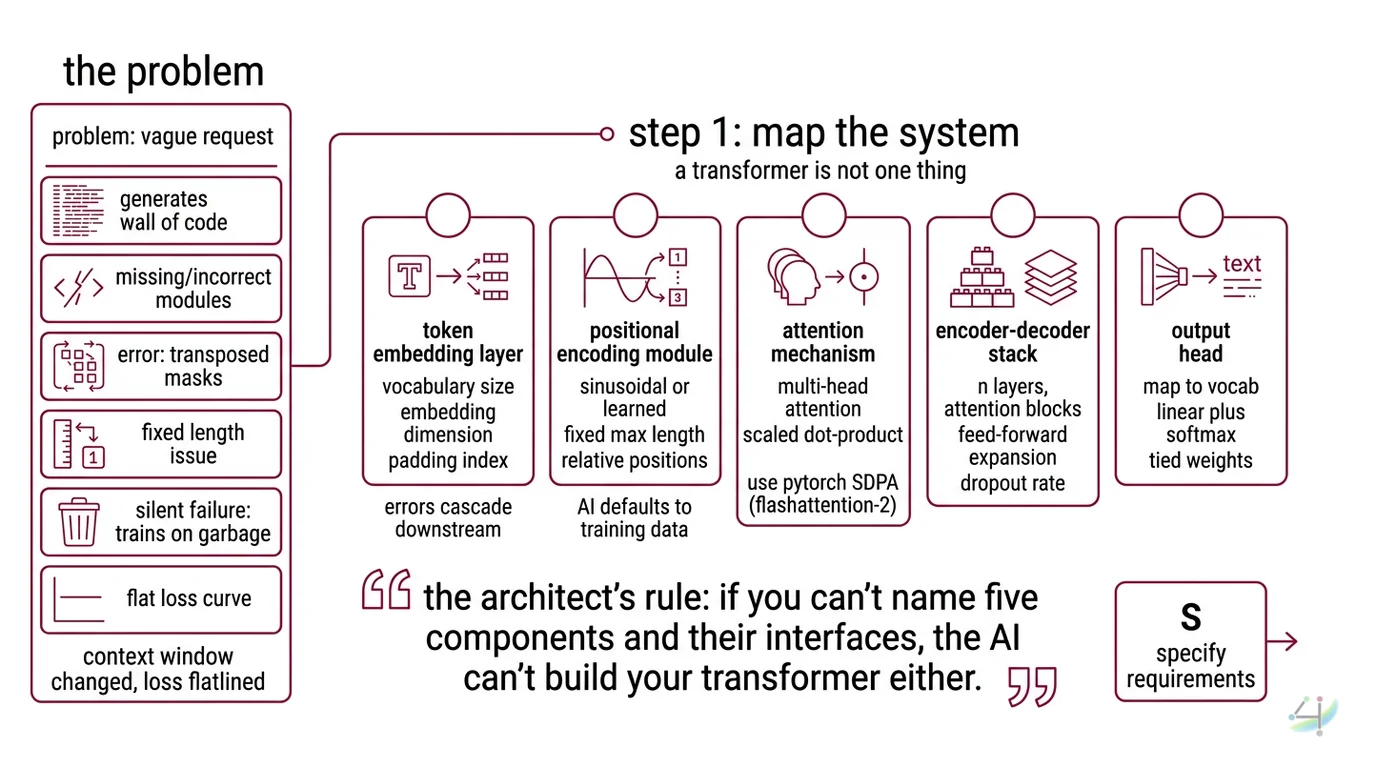 the problem

problem: vague request

generates wall of code

missing/incorrect modules

error: transposed masks

fixed length issue

silent failure: trains on garbage

flat loss curve

context window changed, loss flatlined

step 1: map the system
a transformer is not one thing

T

token embedding layer
vocabulary size
embedding dimension
padding index

errors cascade downstream

1
3

positional encoding module
sinusoidal or learned
fixed max length
relative positions

AI defaults to training data

attention mechanism
multi-head attention
scaled dot-product

use pytorch SDPA (flashattention-2)

encoder-decoder stack
n layers, attention blocks
feed-forward expansion
dropout rate

text

output head
map to vocab
linear plus softmax
tied weights

the architect's rule: if you can't name five components and their interfaces, the AI can't build your transformer either.

S
specify requirements